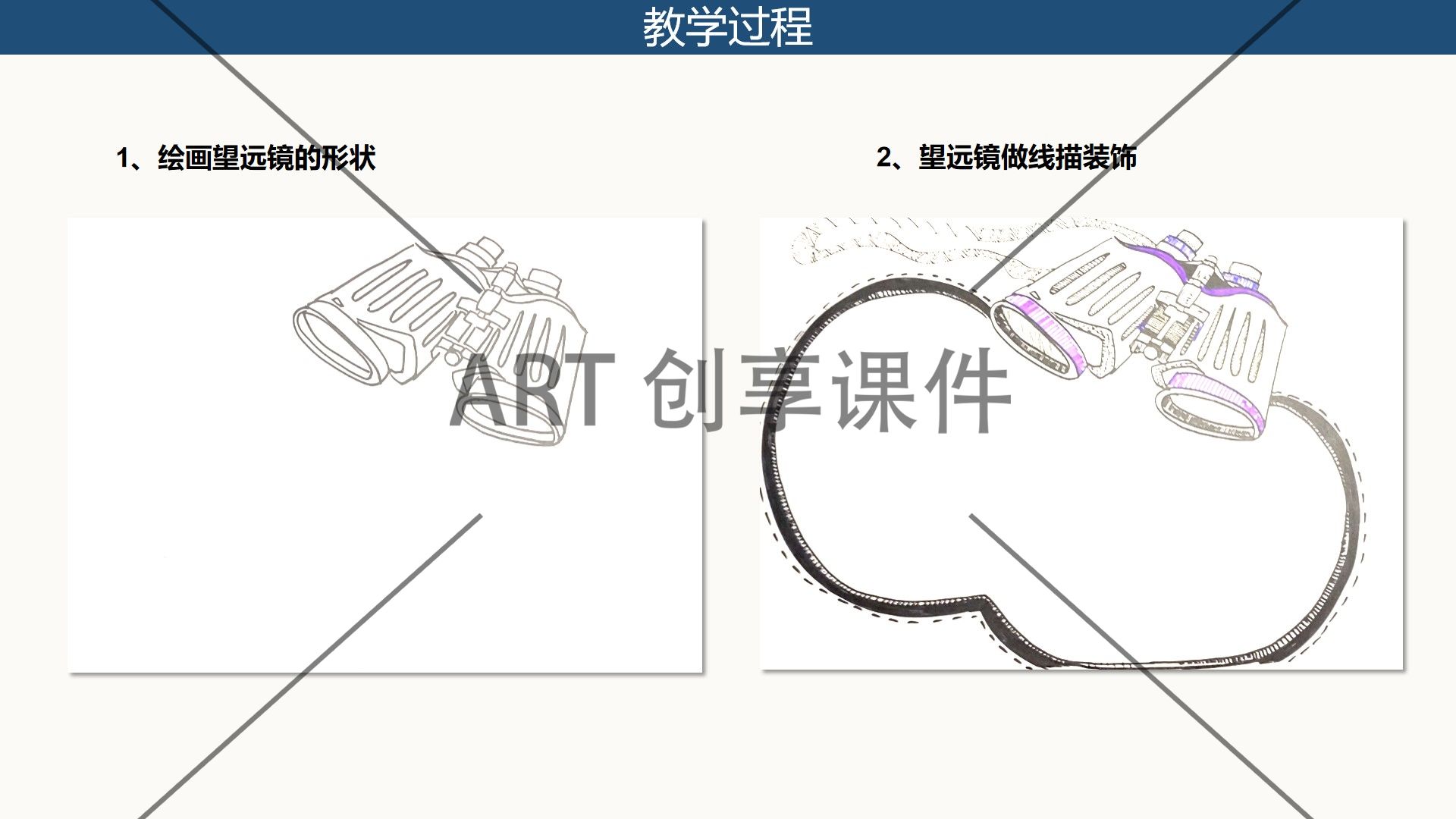 教学过程

1、绘画望远镜的形状

2、望远镜做线描装饰

ART 创享课件